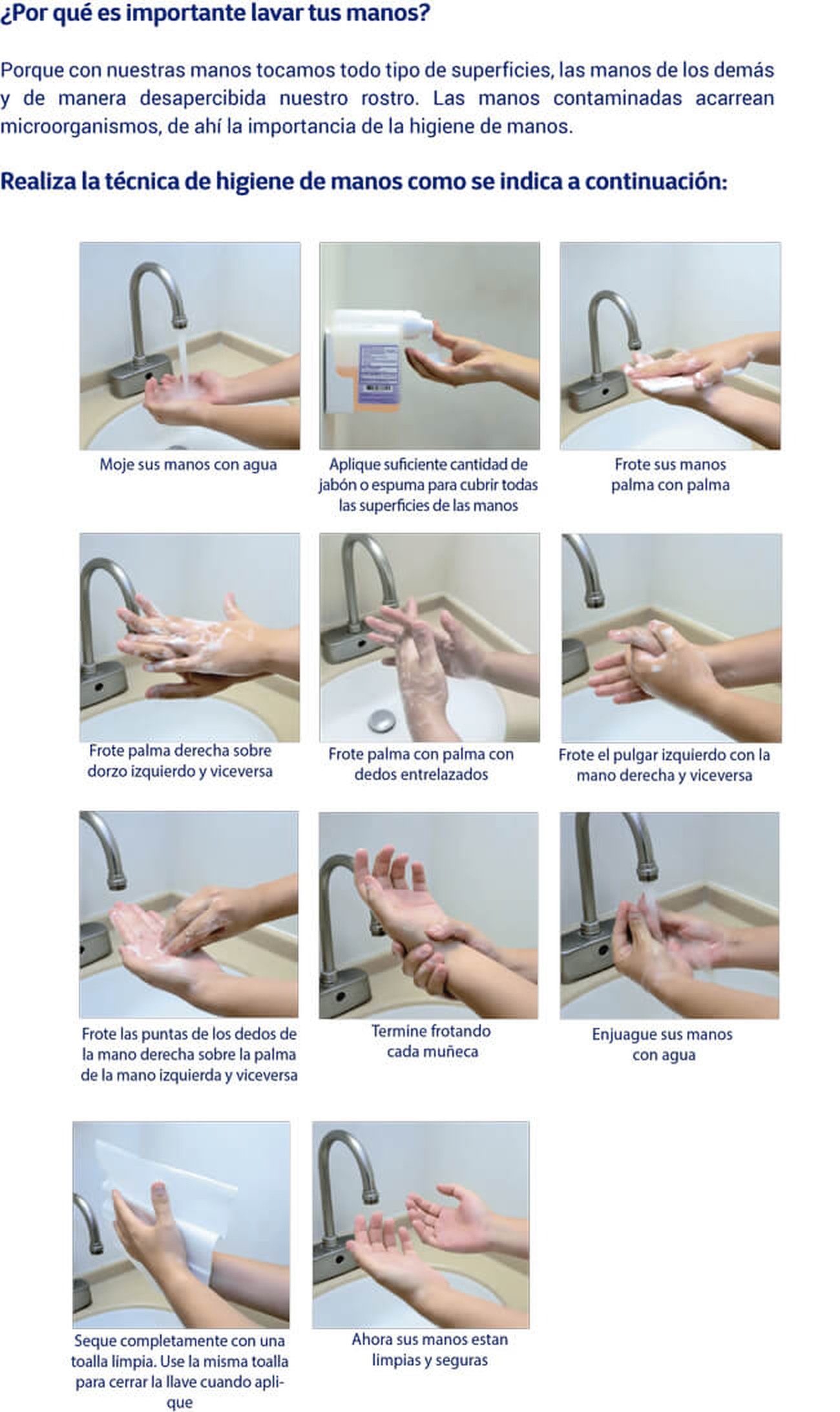 ¿Por qué es importante lavar tus manos?

Porque con nuestras manos tocamos todo tipo de superficies, las manos de los demás y de manera desapercibida nuestro rostro. Las manos contaminadas acarrean microorganismos, de ahí la importancia de la higiene de manos.

Realiza la técnica de higiene de manos como se indica a continuación:

Moje sus manos con agua

Aplique suficiente cantidad de jabón o espuma para cubrir todas las superficies de las manos

Frote sus manos palma con palma

Frote palma derecha sobre dorzo izquierdo y viceversa

Frote palma con palma con dedos entrelazados

Frote el pulgar izquierdo con la mano derecha y viceversa

Frote las puntas de los dedos de la mano derecha sobre la palma de la mano izquierda y viceversa

Termine frotando cada muñeca

Enjuague sus manos con agua

Seque completamente con una toalla limpia. Use la misma toalla para cerrar la llave cuando aplique

Ahora sus manos estan limpias y seguras